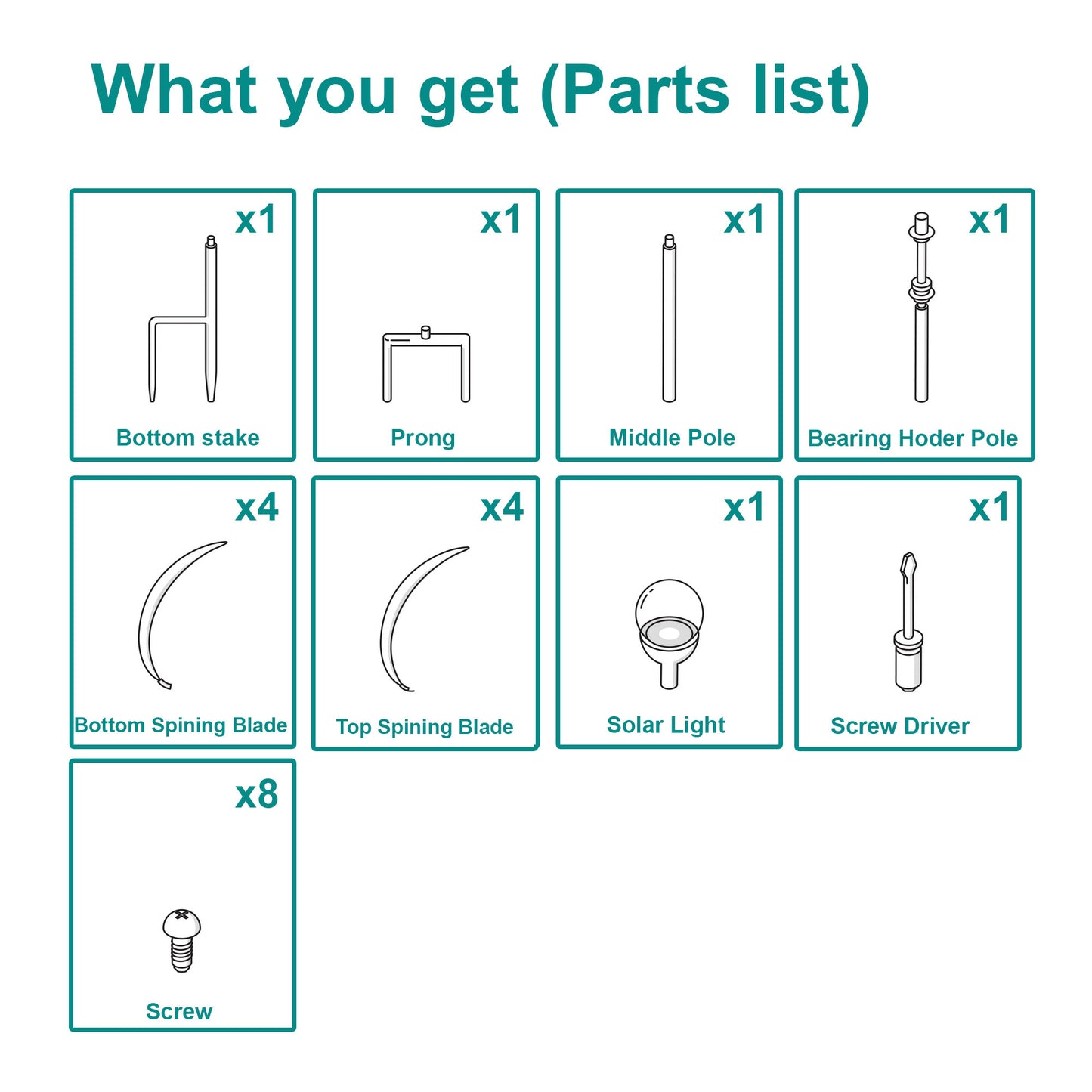 What you get (Parts list)

x1
Bottom stake

x1
Prong

x1
Middle Pole

x1
Bearing Hoder Pole

x4
Bottom Spining Blade

x4
Top Spining Blade

x1
Solar Light

x1
Screw Driver

x8
Screw