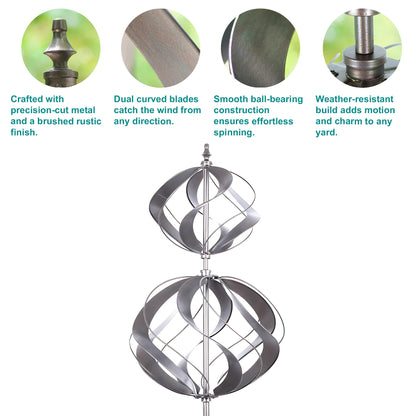 Crafted with precision-cut metal and a brushed rustic finish.

Dual curved blades catch the wind from any direction.

Smooth ball-bearing construction ensures effortless spinning.

Weather-resistant build adds motion and charm to any yard.